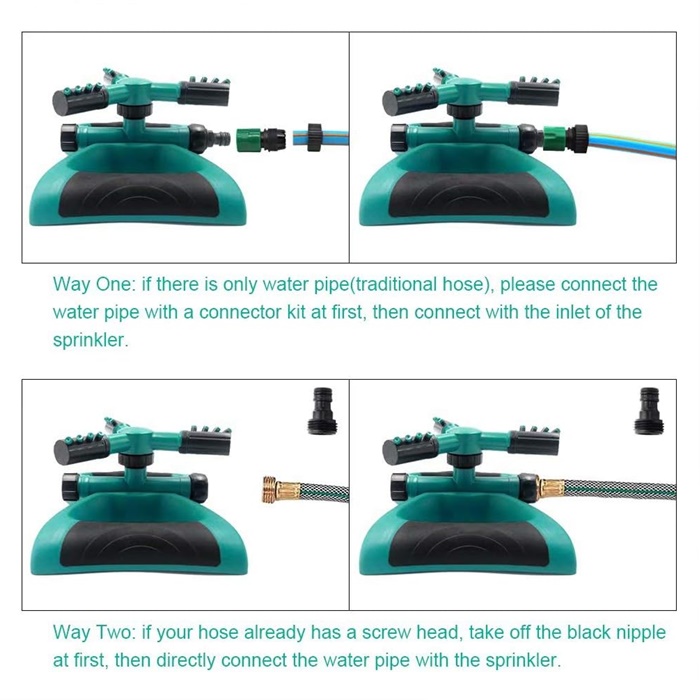 Way One: if there is only water pipe(traditional hose), please connect the water pipe with a connector kit at first, then connect with the inlet of the sprinkler.

Way Two: if your hose already has a screw head, take off the black nipple at first, then directly connect the water pipe with the sprinkler.